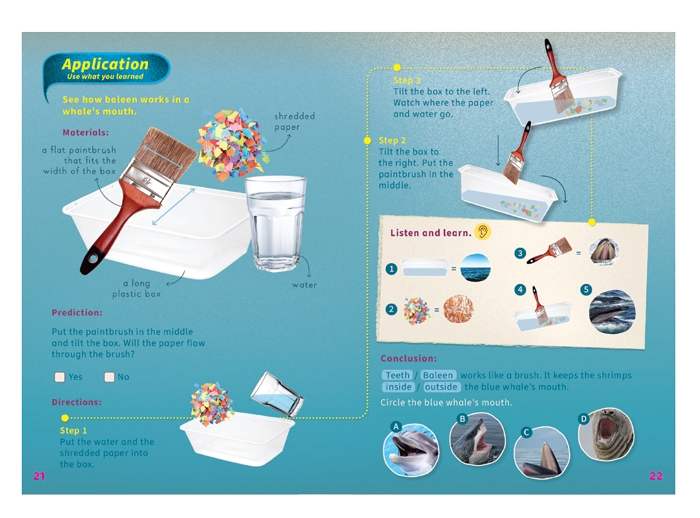 Application
Use what you learned

See how baleen works in a whale's mouth.

Materials:

a flat paintbrush that fits the width of the box

shredded paper

a long plastic box

water

Prediction:

Put the paintbrush in the middle and tilt the box. Will the paper flow through the brush?

Yes No

Directions:

Step 1
Put the water and the shredded paper into the box.

21

Step 3
Tilt the box to the left. Watch where the paper and water go.

Step 2
Tilt the box to the right. Put the paintbrush in the middle.

Listen and learn.

1 =
2 =
3 =
4
5

Conclusion:

Teeth / Baleen works like a brush. It keeps the shrimps inside / outside the blue whale's mouth.

Circle the blue whale's mouth.

A B C D

22